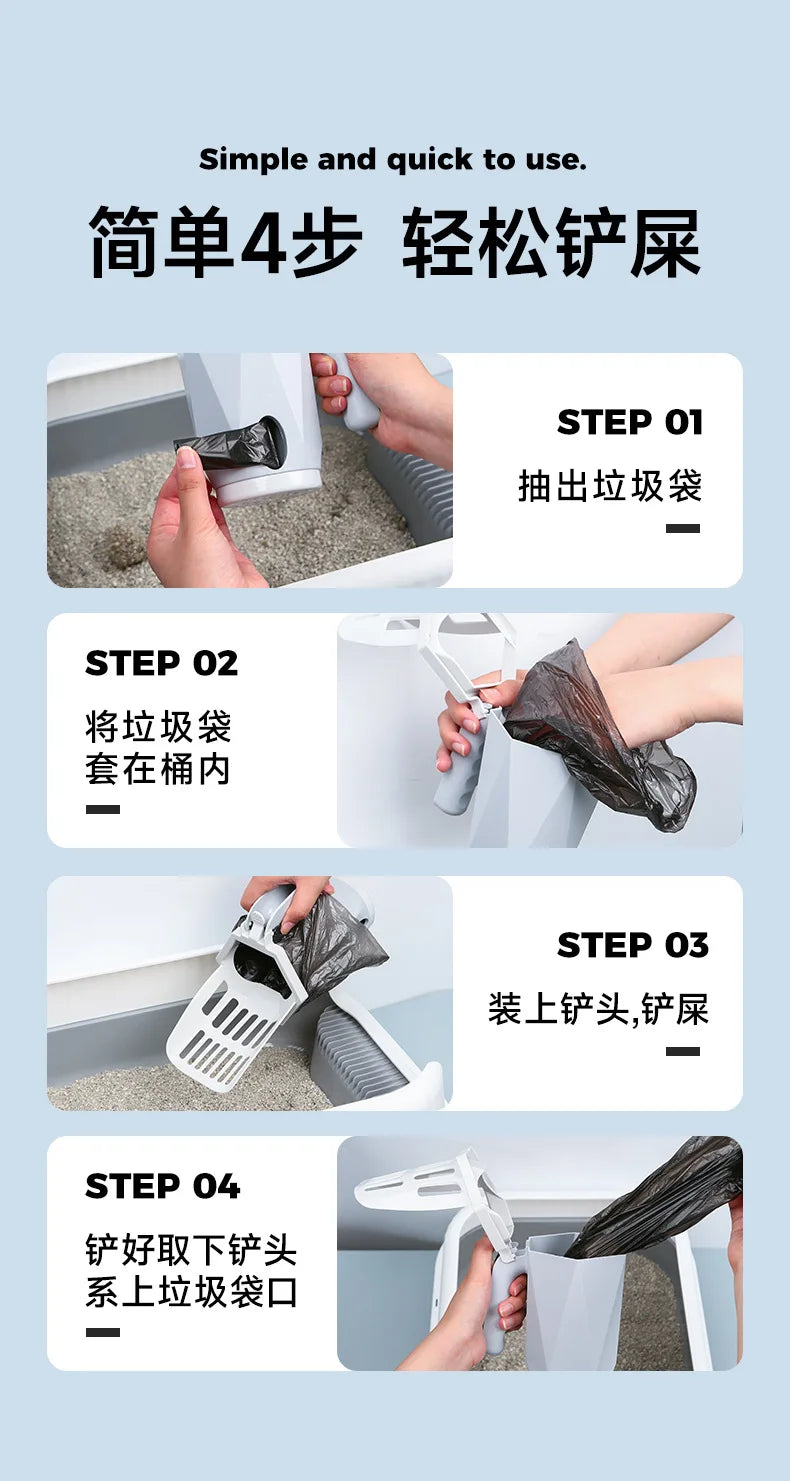 Simple and quick to use.

简单4步 轻松铲屎

STEP 01

抽出垃圾袋

STEP 02

将垃圾袋
套在桶内

STEP 03

装上铲头,铲屎

STEP 04

铲好取下铲头
系上垃圾袋口